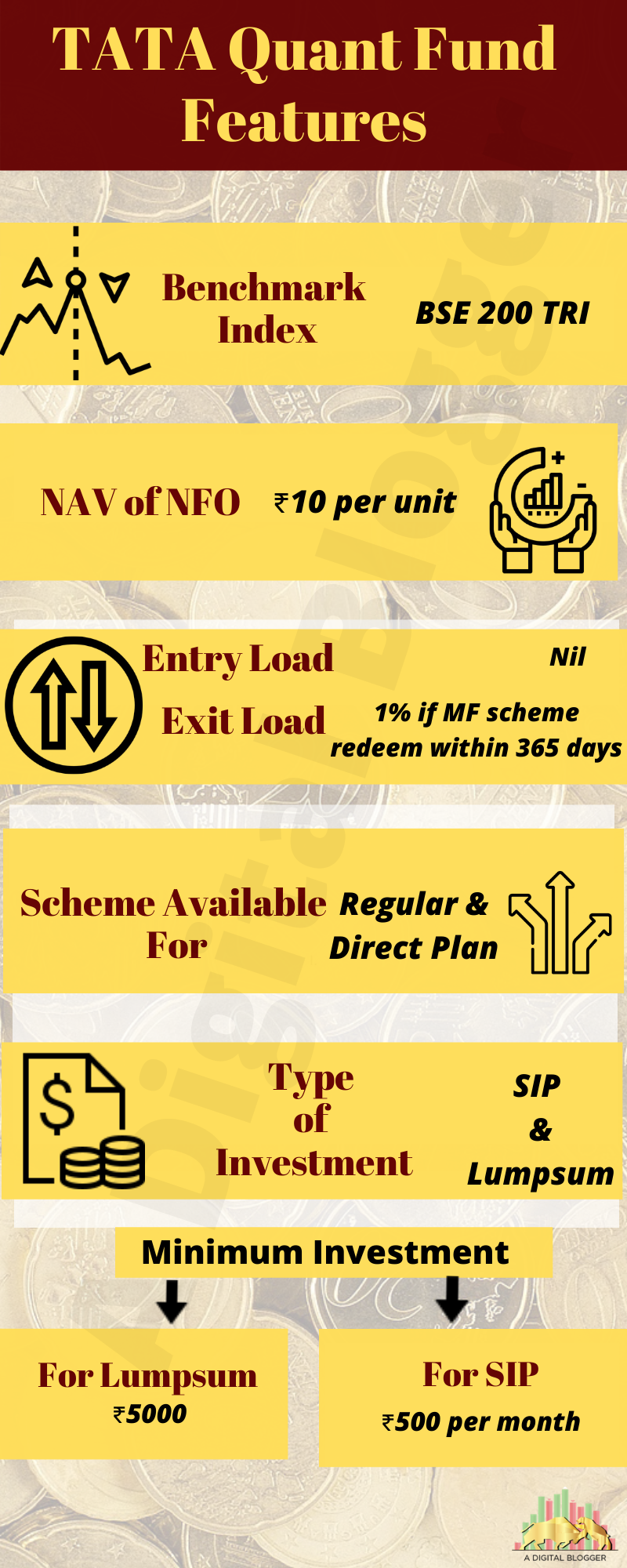 TATA Quant Fund Features

Benchmark Index

BSE 200 TRI

NAV of NFO ₹10 per unit

Entry Load Nil

Exit Load 1% if MF scheme redeem within 365 days

Scheme Available For Regular & Direct Plan

Type of Investment SIP & Lumpsum

Minimum Investment

For Lumpsum ₹5000

For SIP ₹500 per month

A DIGITAL BLOGGER