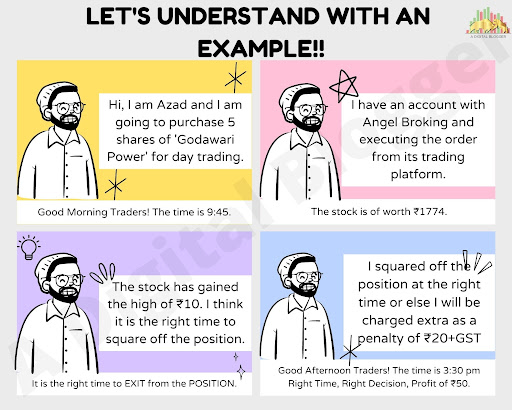 LET'S UNDERSTAND WITH AN EXAMPLE!!

A DIGITAL BLOGGER

Hi, I am Azad and I am going to purchase 5 shares of 'Godawari Power' for day trading.

Good Morning Traders! The time is 9:45.

I have an account with Angel Broking and executing the order from its trading platform.

The stock is of worth ₹1774.

The stock has gained the high of ₹10. I think it is the right time to square off the position.

It is the right time to EXIT from the POSITION.

I squared off the position at the right time or else I will be charged extra as a penalty of ₹20+GST

Good Afternoon Traders! The time is 3:30 pm
Right Time, Right Decision, Profit of ₹50.

A Digital Blogger