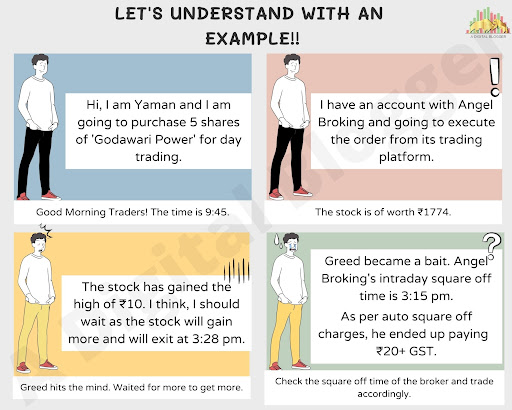 LET'S UNDERSTAND WITH AN EXAMPLE!!

A DIGITAL BLOGGER

Hi, I am Yaman and I am going to purchase 5 shares of 'Godawari Power' for day trading.

Good Morning Traders! The time is 9:45.

I have an account with Angel Broking and going to execute the order from its trading platform.

The stock is of worth ₹1774.

The stock has gained the high of ₹10. I think, I should wait as the stock will gain more and will exit at 3:28 pm.

Greed hits the mind. Waited for more to get more.

Greed became a bait. Angel Broking's intraday square off time is 3:15 pm.

As per auto square off charges, he ended up paying ₹20+ GST.

Check the square off time of the broker and trade accordingly.

A Digital Blogger